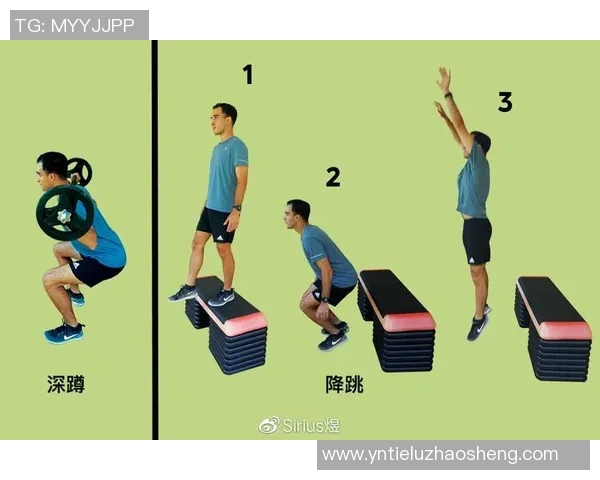 TG: MYYJJPP

1

2

3

深蹲

降跳

Sirius煜

www.yntieluzhaosheng.com